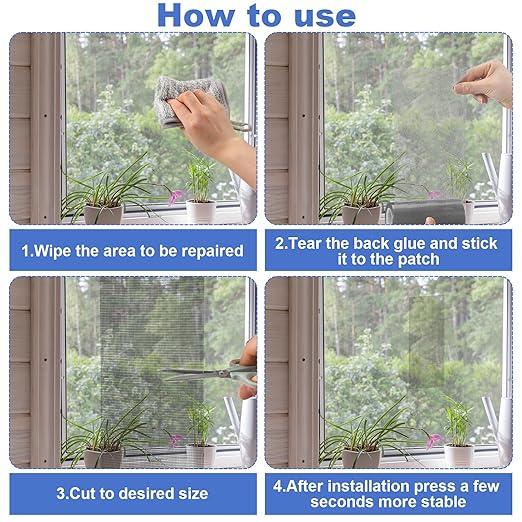 How to use

1.Wipe the area to be repaired

2.Tear the back glue and stick it to the patch

3.Cut to desired size

4.After installation press a few seconds more stable