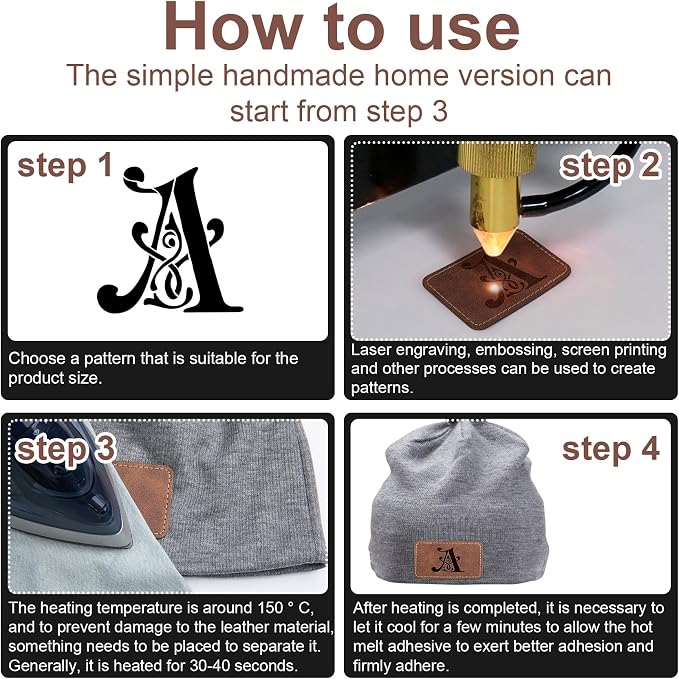 How to use

The simple handmade home version can start from step 3

step 1

Choose a pattern that is suitable for the product size.

step 2

Laser engraving, embossing, screen printing and other processes can be used to create patterns.

step 3

The heating temperature is around 150 ° C, and to prevent damage to the leather material, something needs to be placed to separate it. Generally, it is heated for 30-40 seconds.

step 4

After heating is completed, it is necessary to let it cool for a few minutes to allow the hot melt adhesive to exert better adhesion and firmly adhere.