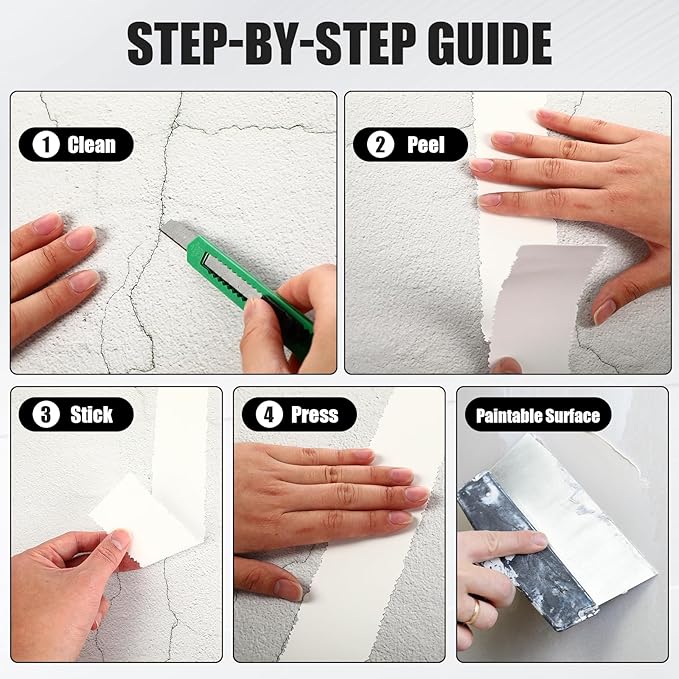 STEP-BY-STEP GUIDE

1 Clean

2 Peel

3 Stick

4 Press

Paintable Surface