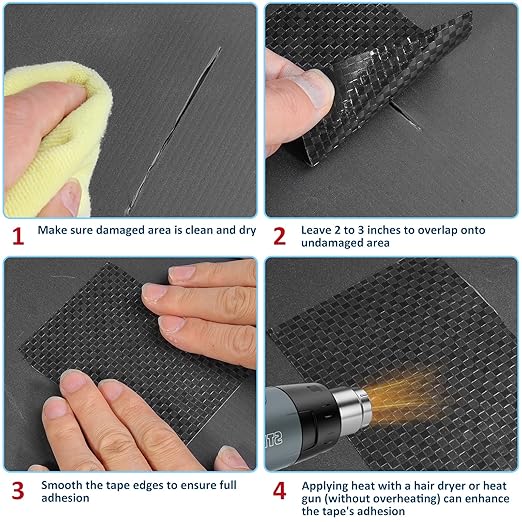 1 Make sure damaged area is clean and dry

2 Leave 2 to 3 inches to overlap onto undamaged area

3 Smooth the tape edges to ensure full adhesion

4 Applying heat with a hair dryer or heat gun (without overheating) can enhance the tape's adhesion