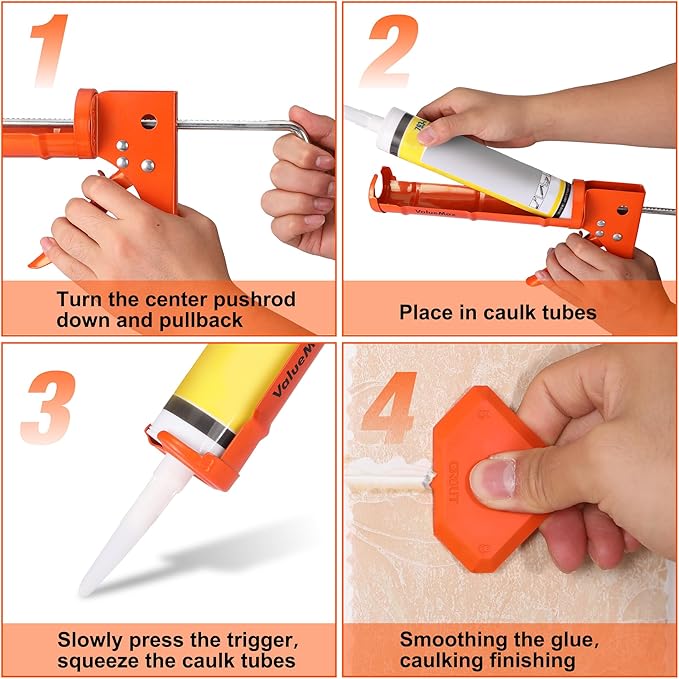 1

Turn the center pushrod down and pullback

2

ValueMax

Place in caulk tubes

3

ValueM

Slowly press the trigger, squeeze the caulk tubes

4

GROUT

Smoothing the glue, caulking finishing