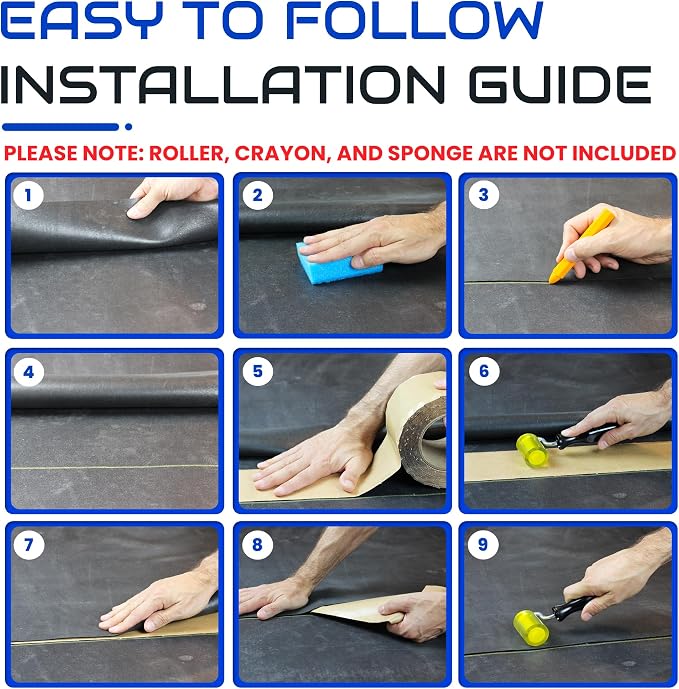 EASY TO FOLLOW
INSTALLATION GUIDE

PLEASE NOTE: ROLLER, CRAYON, AND SPONGE ARE NOT INCLUDED

1

2

3

4

5

6

7

8

9