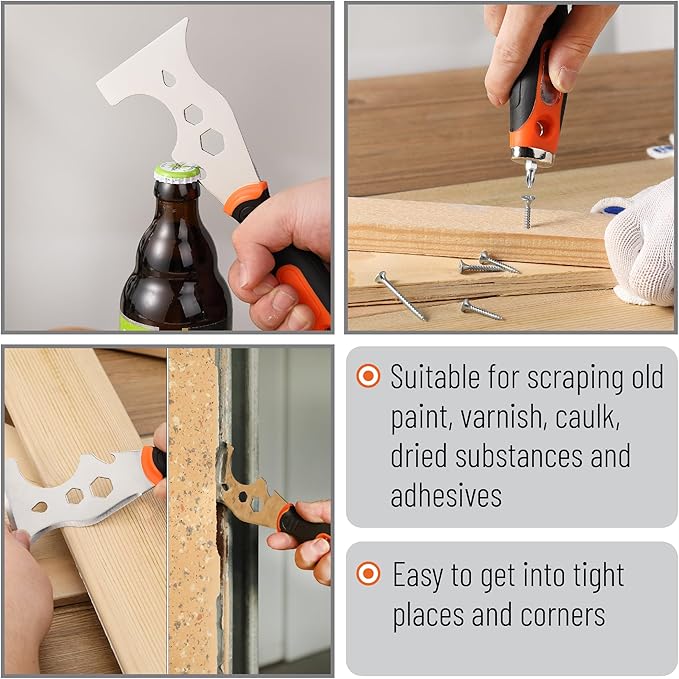 Suitable for scraping old paint, varnish, caulk, dried substances and adhesives

Easy to get into tight places and corners