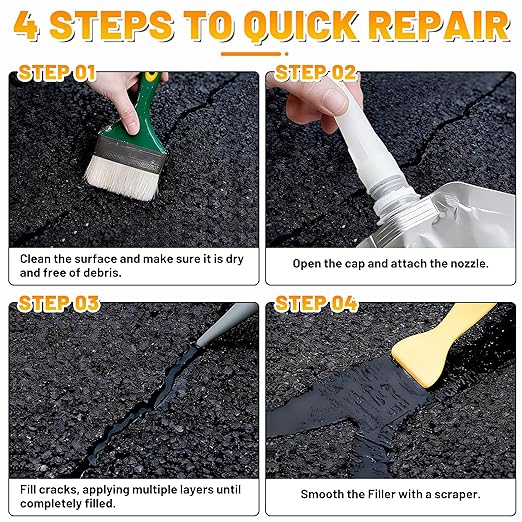 4 STEPS TO QUICK REPAIR

STEP 01

Clean the surface and make sure it is dry and free of debris.

STEP 02

Open the cap and attach the nozzle.

STEP 03

Fill cracks, applying multiple layers until completely filled.

STEP 04

Smooth the Filler with a scraper.