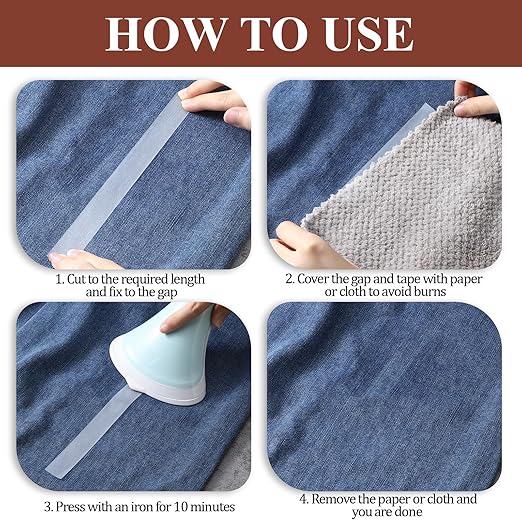 HOW TO USE

1. Cut to the required length and fix to the gap

2. Cover the gap and tape with paper or cloth to avoid burns

3. Press with an iron for 10 minutes

4. Remove the paper or cloth and you are done