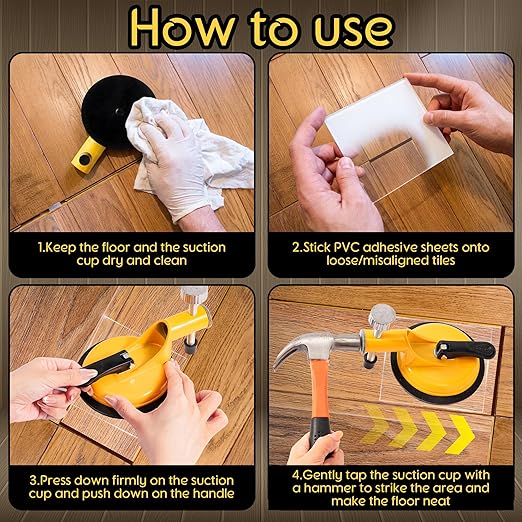 How to use

1.Keep the floor and the suction cup dry and clean

2.Stick PVC adhesive sheets onto loose/misaligned tiles

3.Press down firmly on the suction cup and push down on the handle

4.Gently tap the suction cup with a hammer to strike the area and make the floor neat