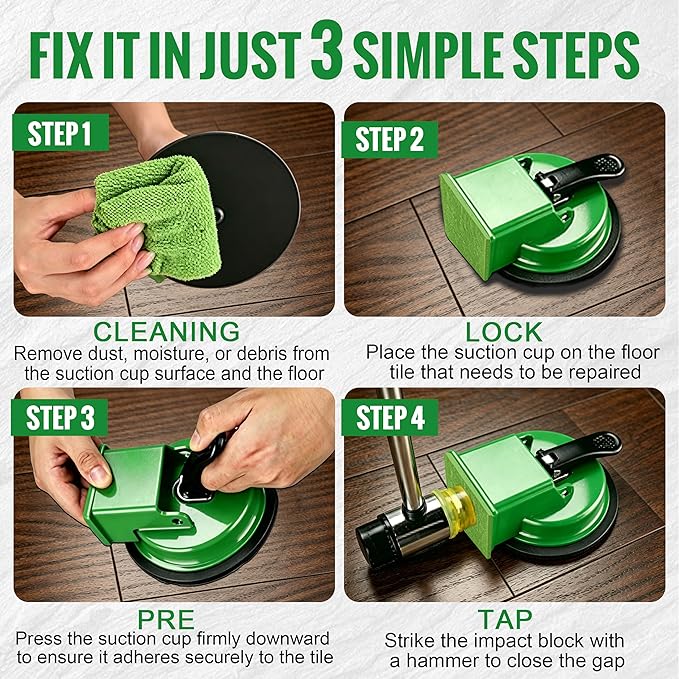 FIX IT IN JUST 3 SIMPLE STEPS

STEP 1

CLEANING
Remove dust, moisture, or debris from the suction cup surface and the floor

STEP 2

LOCK
Place the suction cup on the floor tile that needs to be repaired

STEP 3

PRE
Press the suction cup firmly downward to ensure it adheres securely to the tile

STEP 4

TAP
Strike the impact block with a hammer to close the gap